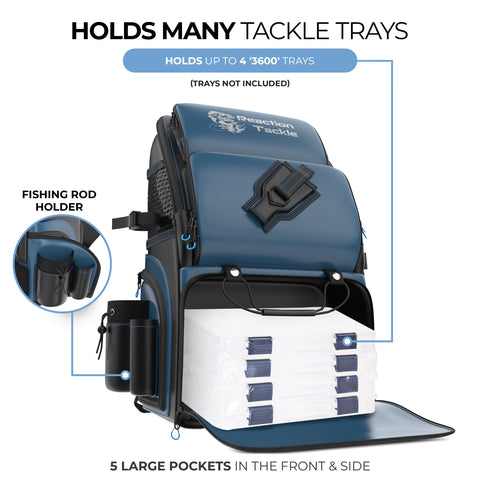 HOLDS MANY TACKLE TRAYS

HOLDS UP TO 4 '3600' TRAYS

(TRAYS NOT INCLUDED)

Reaction Tackle

FISHING ROD HOLDER

5 LARGE POCKETS IN THE FRONT & SIDE