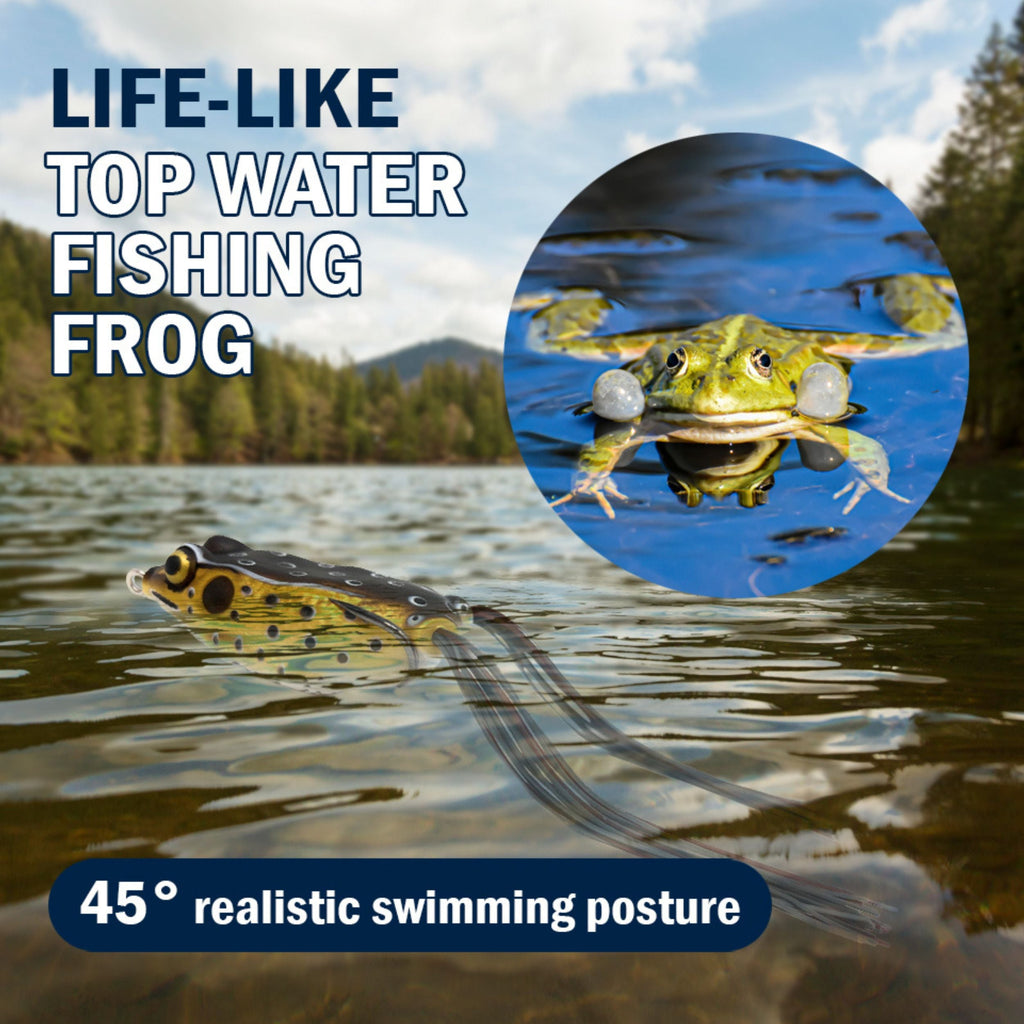 LIFE-LIKE
TOP WATER
FISHING
FROG

45° realistic swimming posture