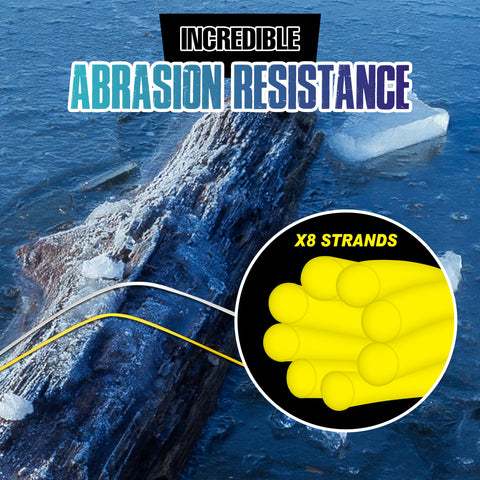 INCREDIBLE
ABRASION RESISTANCE

X8 STRANDS