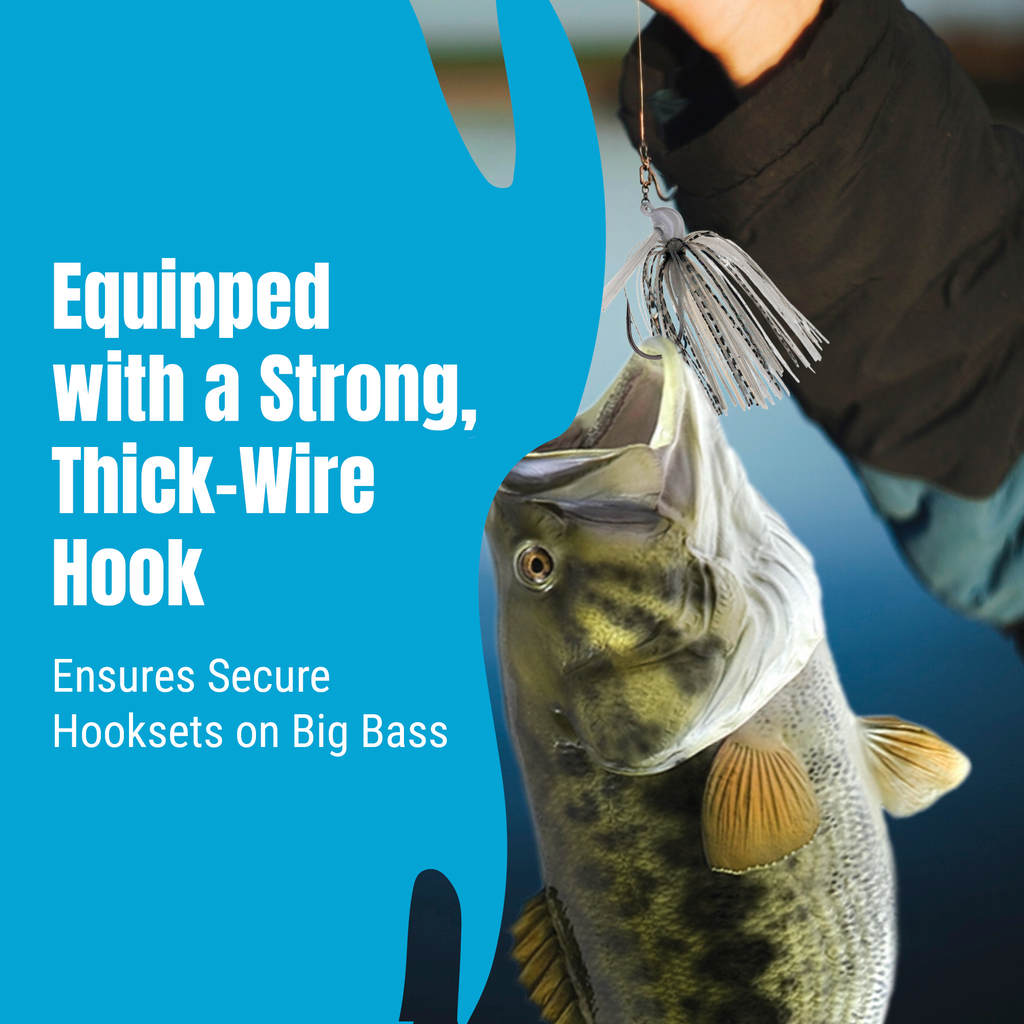 Equipped with a Strong, Thick-Wire Hook

Ensures Secure Hooksets on Big Bass