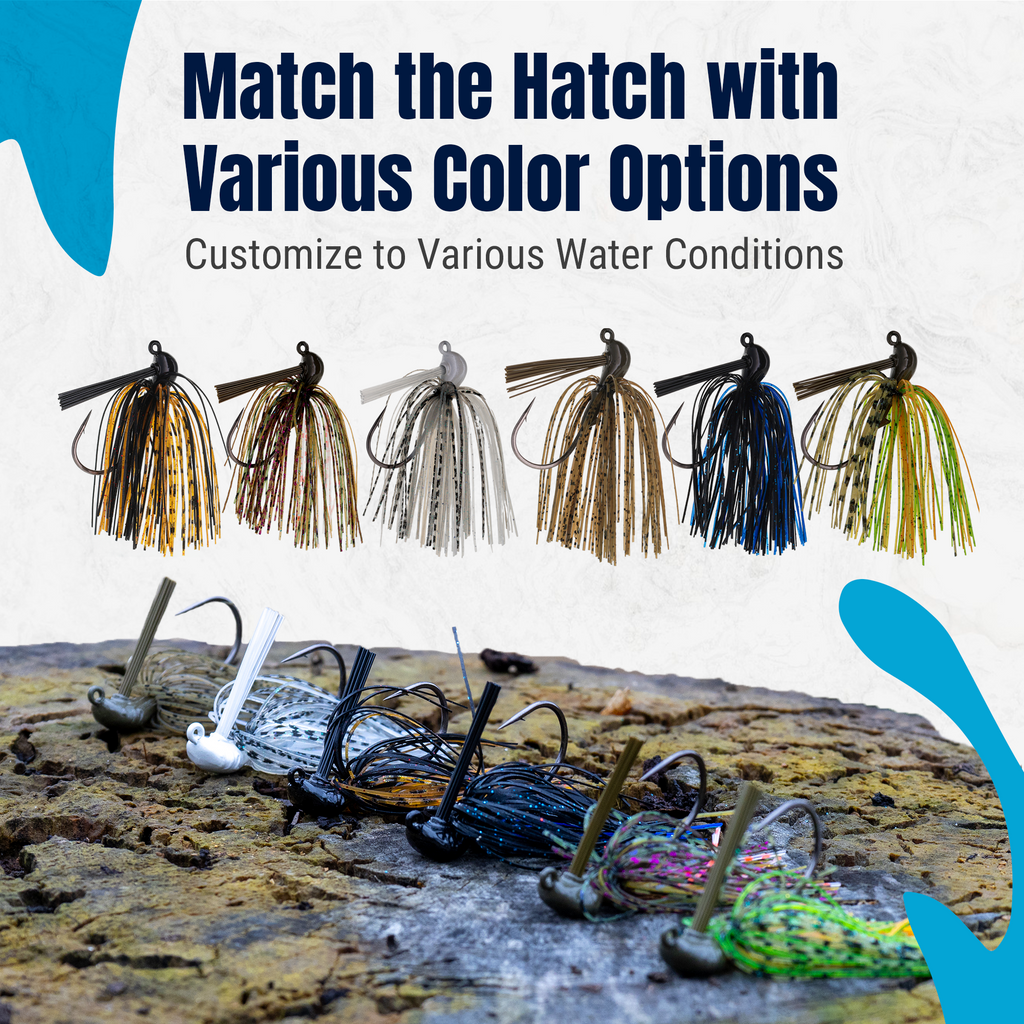 Match the Hatch with Various Color Options

Customize to Various Water Conditions