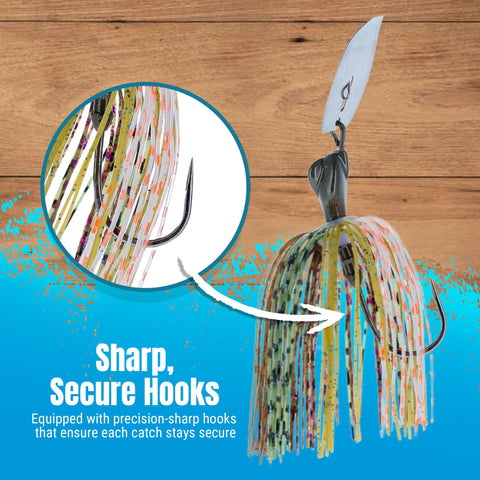 Sharp,
Secure Hooks

Equipped with precision-sharp hooks that ensure each catch stays secure