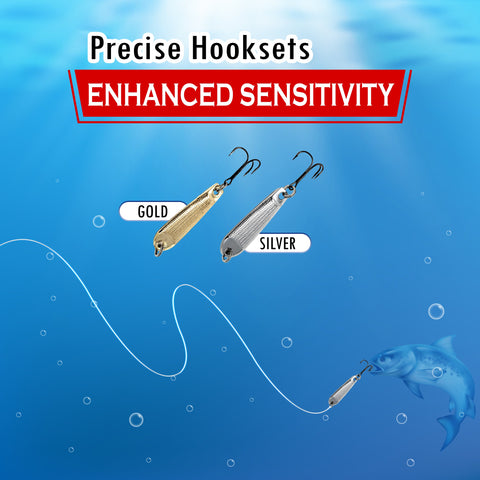 Precise Hooksets

ENHANCED SENSITIVITY

GOLD

SILVER