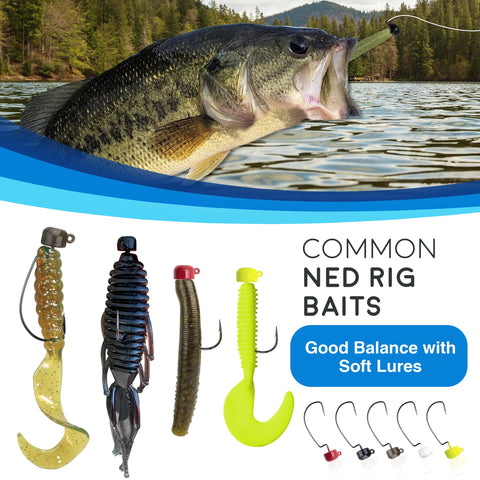 COMMON
NED RIG
BAITS

Good Balance with Soft Lures