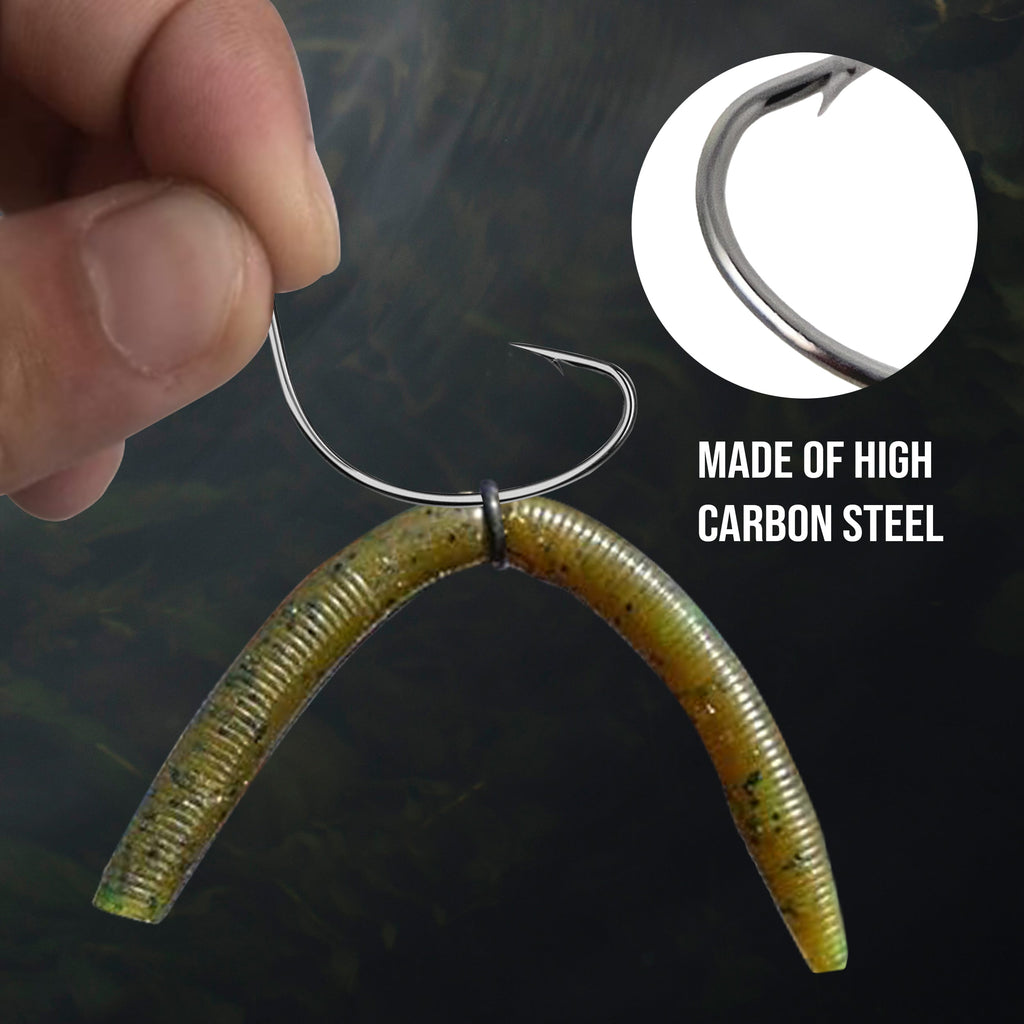 MADE OF HIGH CARBON STEEL