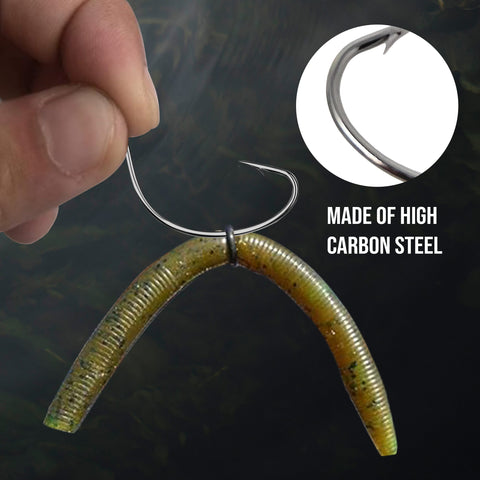 MADE OF HIGH CARBON STEEL